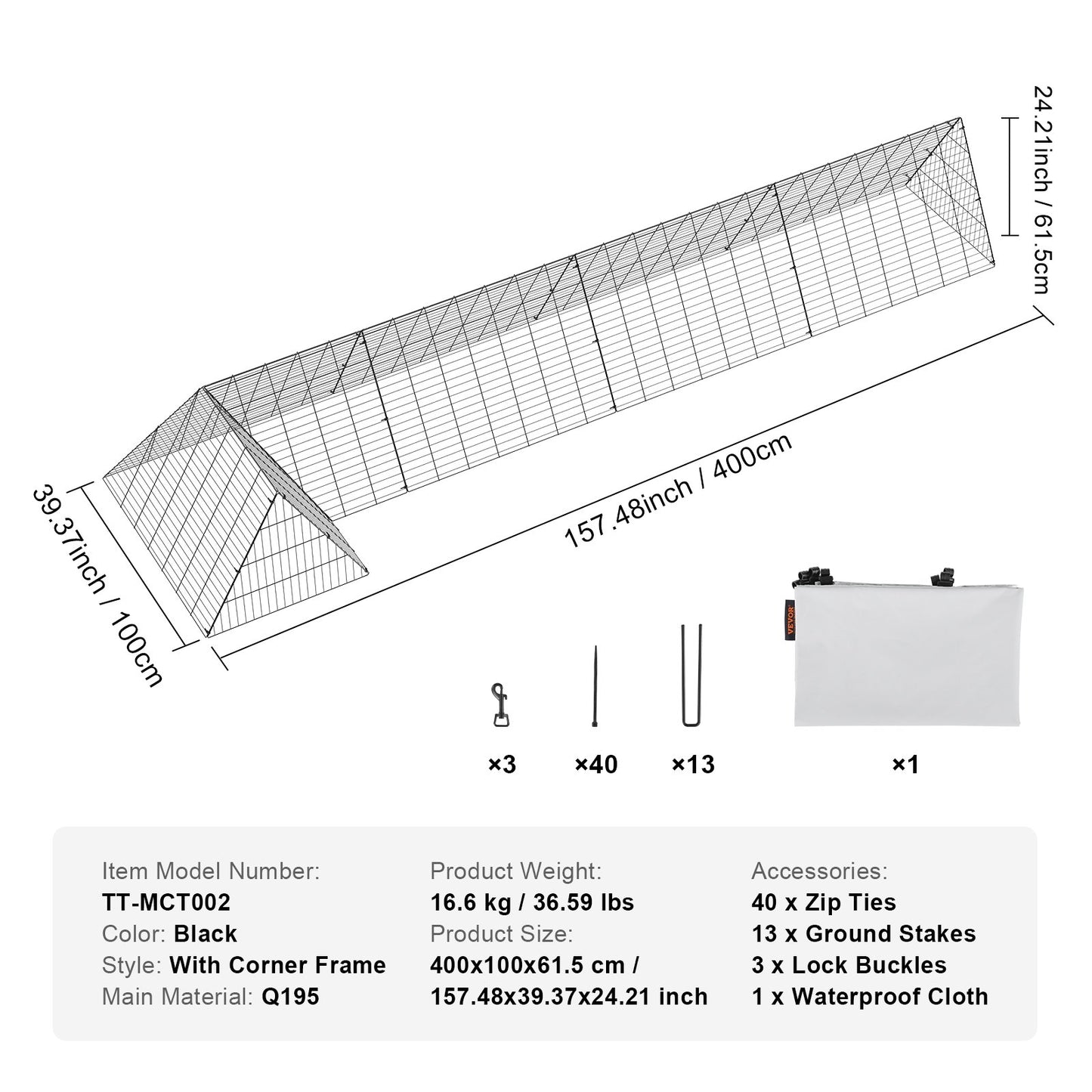 24.21inch / 61.5cm

157.48inch / 400cm

39.37inch / 100cm

VEVOR

×3 ×40 ×13 ×1

Item Model Number:
TT-MCT002
Color: Black
Style: With Corner Frame
Main Material: Q195

Product Weight:
16.6 kg / 36.59 lbs
Product Size:
400x100x61.5 cm /
157.48x39.37x24.21 inch

Accessories:
40 x Zip Ties
13 x Ground Stakes
3 x Lock Buckles
1 x Waterproof Cloth