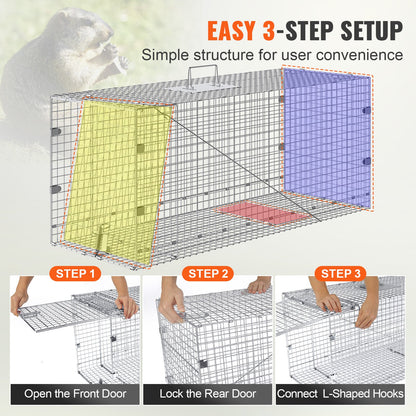 EASY 3-STEP SETUP
Simple structure for user convenience

STEP 1
Open the Front Door

STEP 2
Lock the Rear Door

STEP 3
Connect L-Shaped Hooks