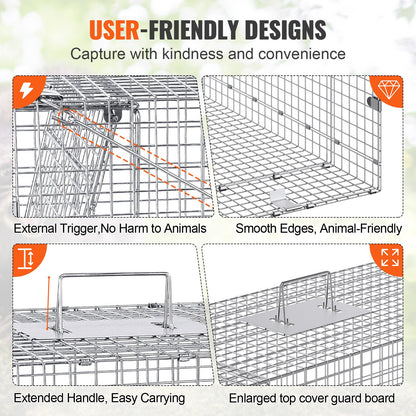 USER-FRIENDLY DESIGNS

Capture with kindness and convenience

External Trigger,No Harm to Animals

Smooth Edges, Animal-Friendly

Extended Handle, Easy Carrying

Enlarged top cover guard board