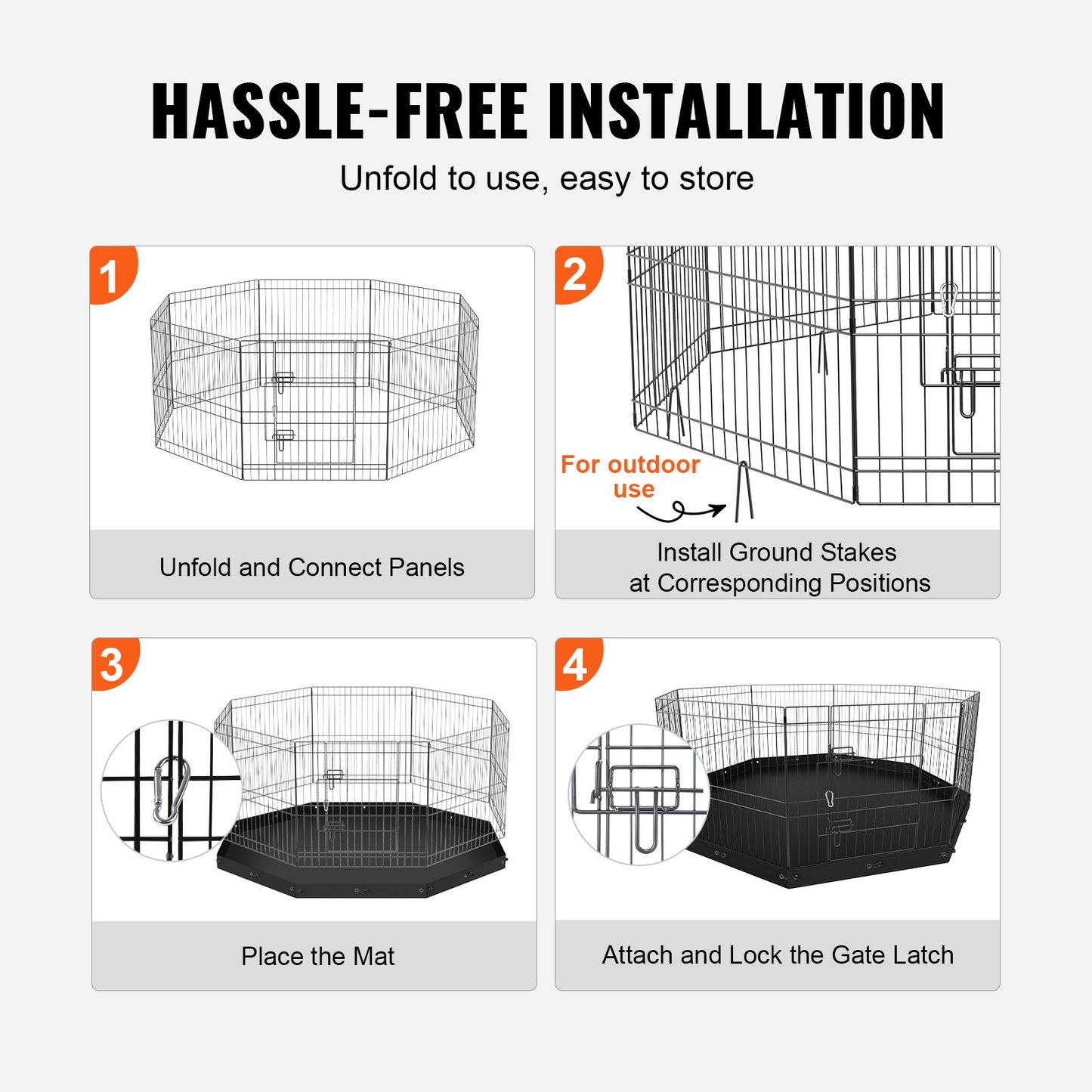 HASSLE-FREE INSTALLATION

Unfold to use, easy to store

1

Unfold and Connect Panels

2

For outdoor use

Install Ground Stakes at Corresponding Positions

3

Place the Mat

4

Attach and Lock the Gate Latch