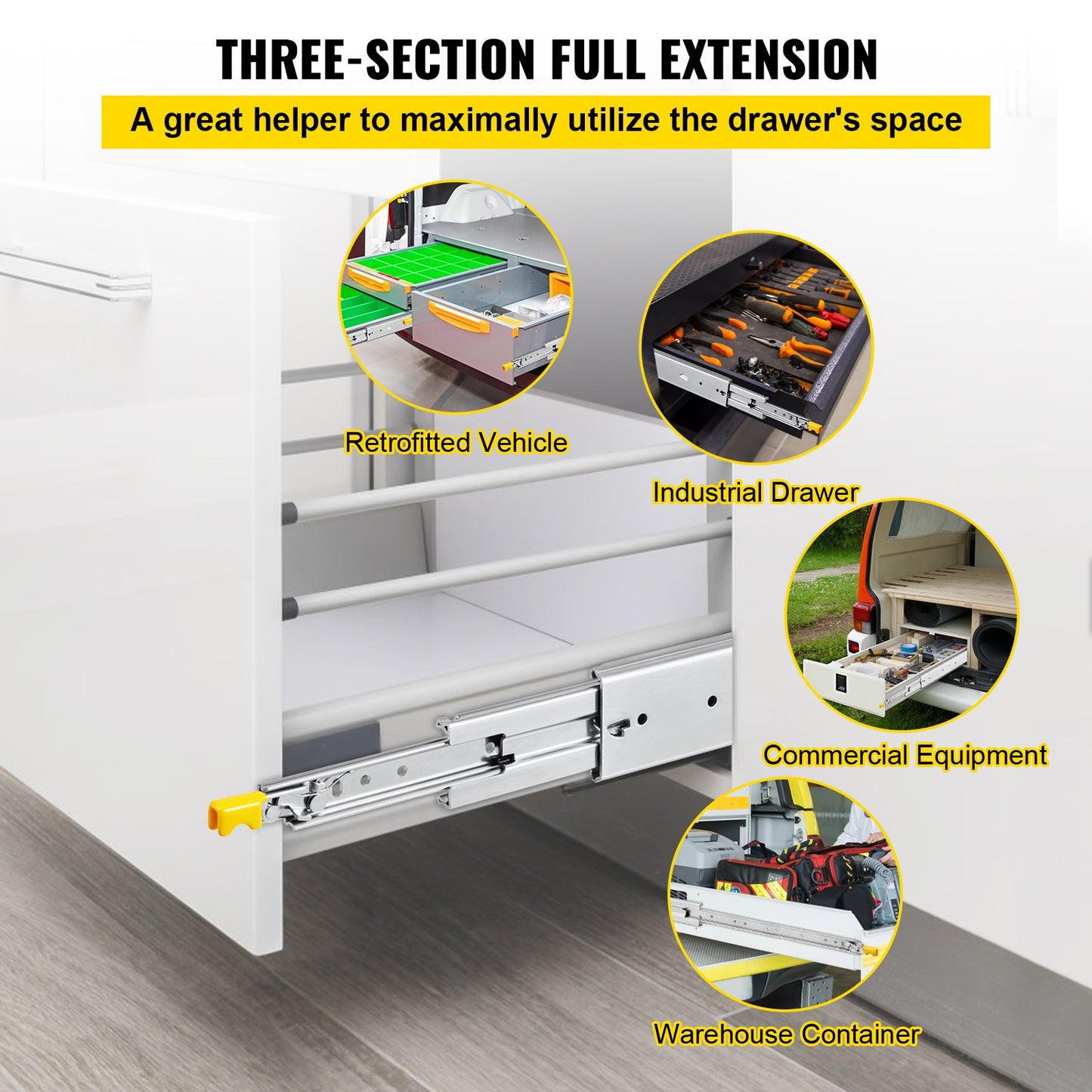 THREE-SECTION FULL EXTENSION

A great helper to maximally utilize the drawer's space

Retrofitted Vehicle

Industrial Drawer

Commercial Equipment

Warehouse Container