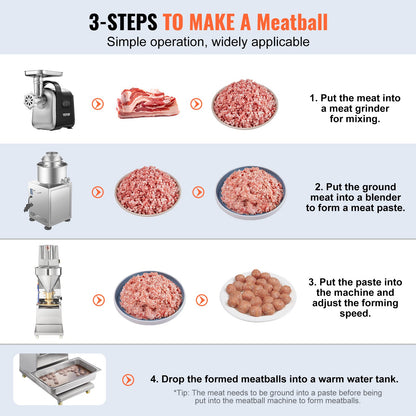 3-STEPS TO MAKE A Meatball
Simple operation, widely applicable

1. Put the meat into a meat grinder for mixing.

2. Put the ground meat into a blender to form a meat paste.

3. Put the paste into the machine and adjust the forming speed.

4. Drop the formed meatballs into a warm water tank.

*Tip: The meat needs to be ground into a paste before being put into the meatball machine to form meatballs.