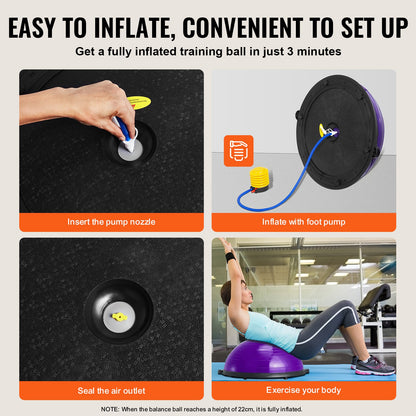 EASY TO INFLATE, CONVENIENT TO SET UP

Get a fully inflated training ball in just 3 minutes

Insert the pump nozzle

Inflate with foot pump

Seal the air outlet

Exercise your body

NOTE: When the balance ball reaches a height of 22cm, it is fully inflated.