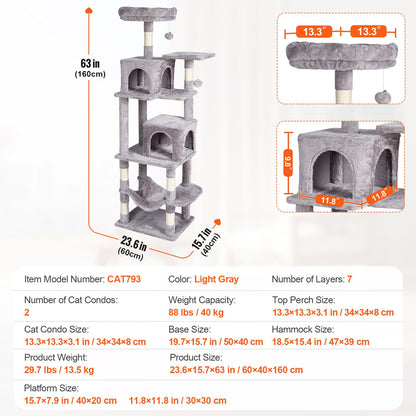 63 in
(160cm)

23.6 in
(60cm)

15.7 in
(40cm)

13.3"
13.3"

9.8"
11.8"
11.8"

Item Model Number: CAT793
Color: Light Gray
Number of Layers: 7

Number of Cat Condos:
2
Weight Capacity:
88 lbs / 40 kg
Top Perch Size:
13.3×13.3×3.1 in / 34×34×8 cm

Cat Condo Size:
13.3×13.3×3.1 in / 34×34×8 cm
Base Size:
19.7×15.7 in / 50×40 cm
Hammock Size:
18.5×15.4 in / 47×39 cm

Product Weight:
29.7 lbs / 13.5 kg
Product Size:
23.6×15.7×63 in / 60×40×160 cm

Platform Size:
15.7×7.9 in / 40×20 cm 11.8×11.8 in / 30×30 cm