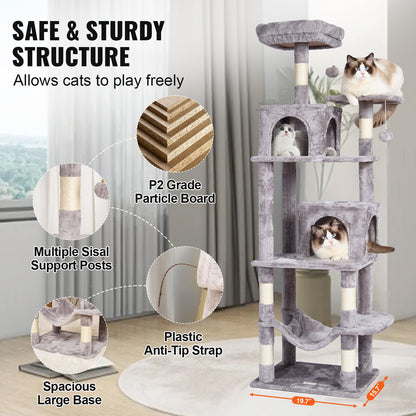 SAFE & STURDY STRUCTURE

Allows cats to play freely

P2 Grade Particle Board

Multiple Sisal Support Posts

Plastic Anti-Tip Strap

Spacious Large Base

19.7"

15.7"