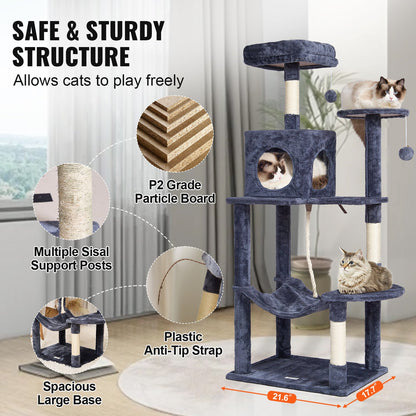 SAFE & STURDY STRUCTURE
Allows cats to play freely

P2 Grade Particle Board

Multiple Sisal Support Posts

Plastic Anti-Tip Strap

Spacious Large Base

21.6"

17.7"