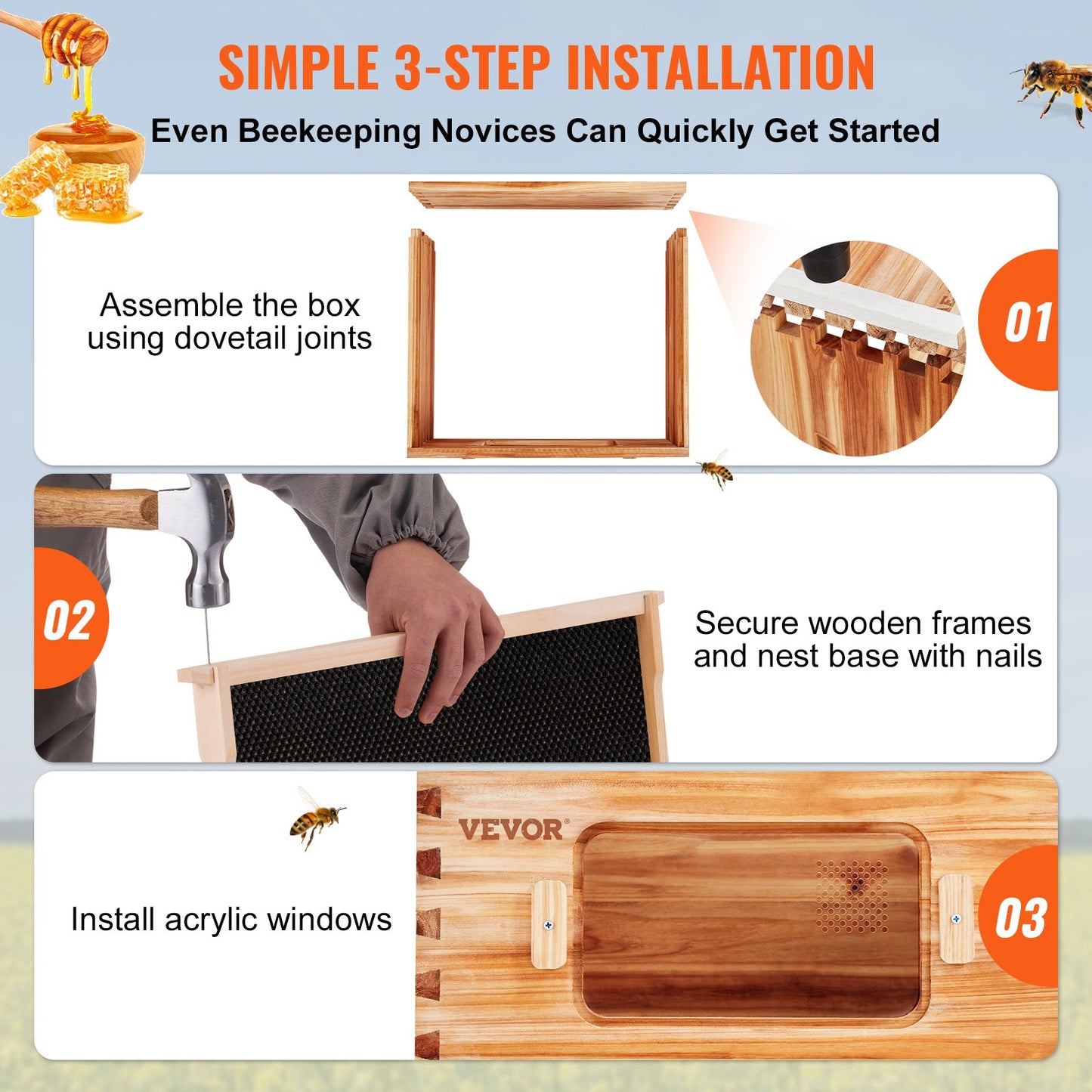 SIMPLE 3-STEP INSTALLATION

Even Beekeeping Novices Can Quickly Get Started

Assemble the box using dovetail joints

01

02

Secure wooden frames and nest base with nails

Install acrylic windows

VEVOR

03