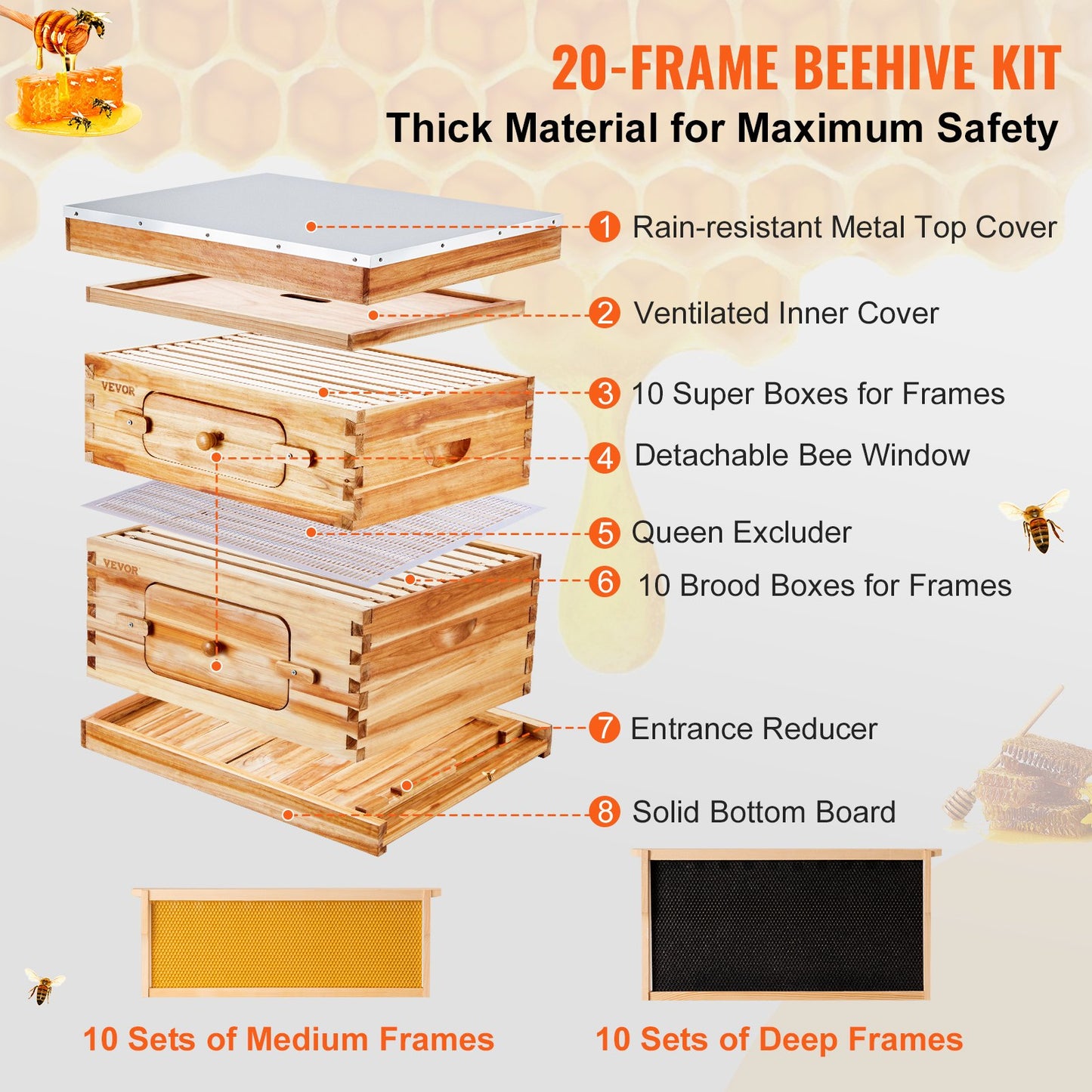 20-FRAME BEEHIVE KIT
Thick Material for Maximum Safety

VEVOR
VEVOR

1 Rain-resistant Metal Top Cover
2 Ventilated Inner Cover
3 10 Super Boxes for Frames
4 Detachable Bee Window
5 Queen Excluder
6 10 Brood Boxes for Frames
7 Entrance Reducer
8 Solid Bottom Board

10 Sets of Medium Frames
10 Sets of Deep Frames