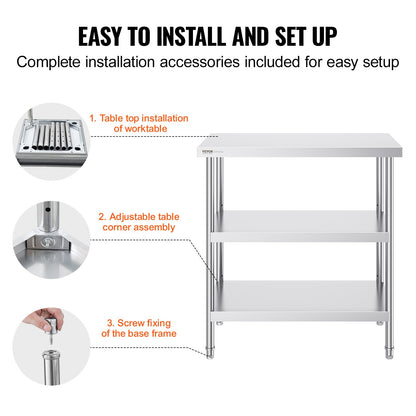 EASY TO INSTALL AND SET UP

Complete installation accessories included for easy setup

1. Table top installation of worktable

2. Adjustable table corner assembly

3. Screw fixing of the base frame

VEVOR