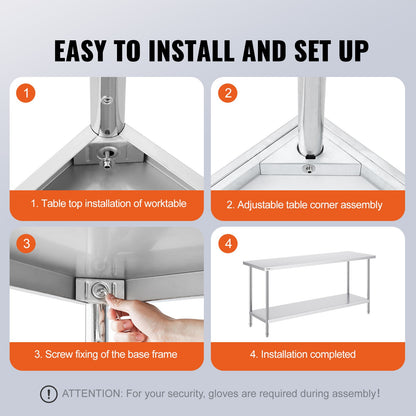 EASY TO INSTALL AND SET UP

1

1. Table top installation of worktable

2

2. Adjustable table corner assembly

3

3. Screw fixing of the base frame

4

4. Installation completed

! ATTENTION: For your security, gloves are required during assembly!