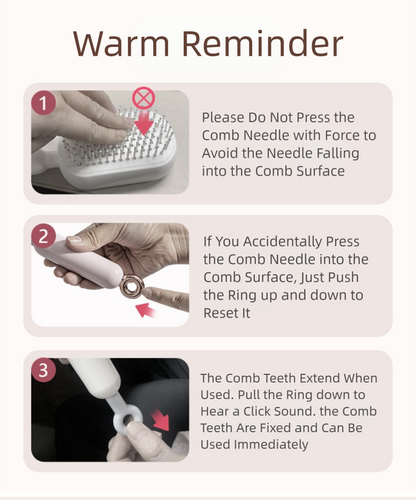 Warm Reminder

1

Please Do Not Press the Comb Needle with Force to Avoid the Needle Falling into the Comb Surface

2

If You Accidentally Press the Comb Needle into the Comb Surface, Just Push the Ring up and down to Reset It

3

The Comb Teeth Extend When Used. Pull the Ring down to Hear a Click Sound. the Comb Teeth Are Fixed and Can Be Used Immediately