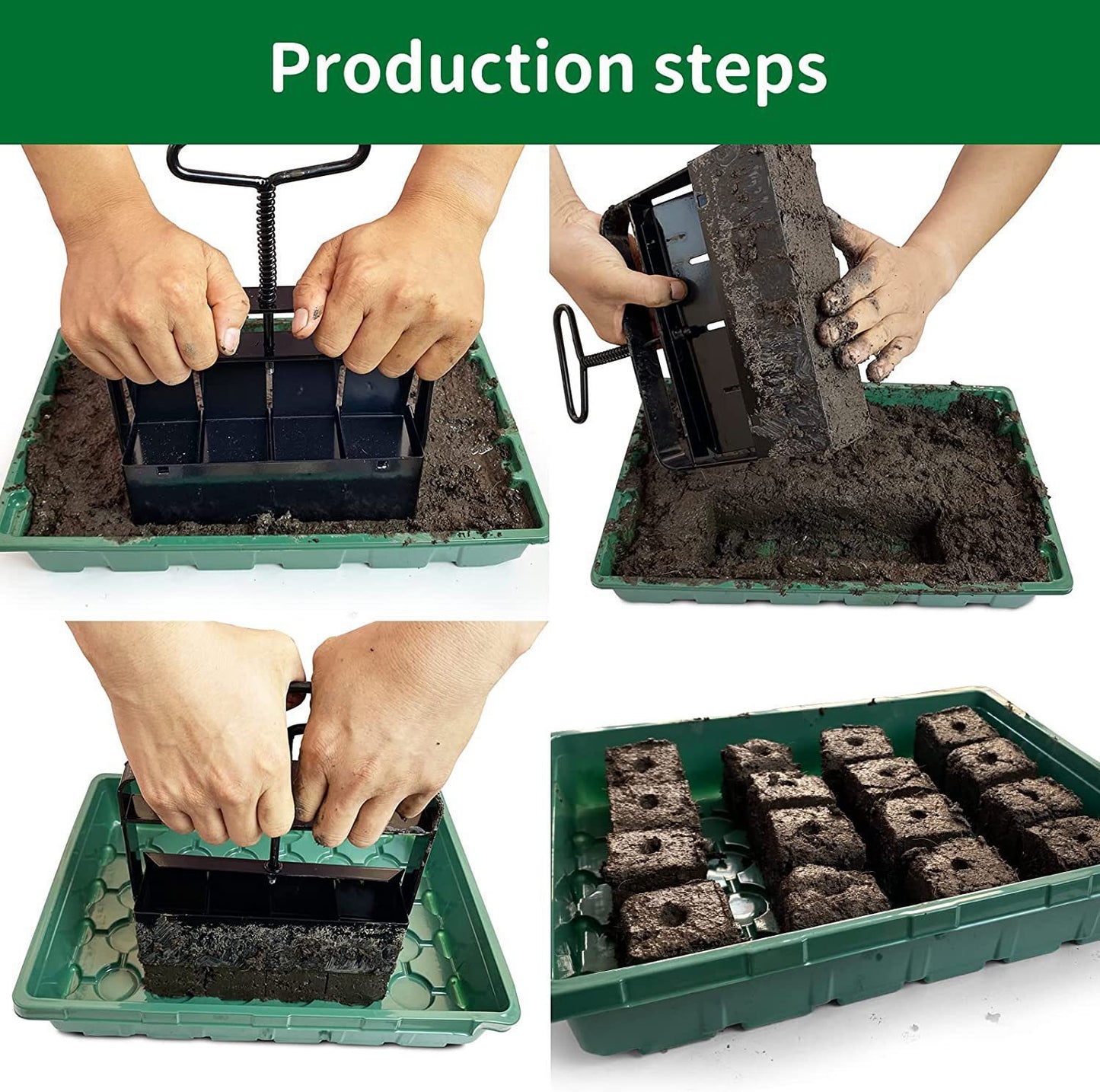 Production steps