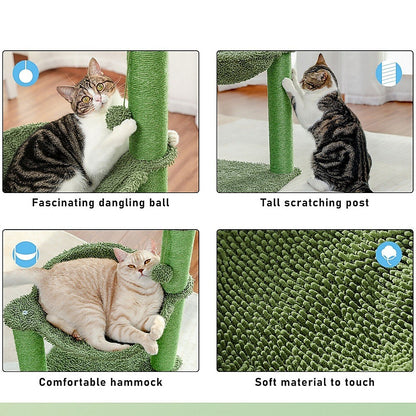 Fascinating dangling ball

Tall scratching post

Comfortable hammock

Soft material to touch