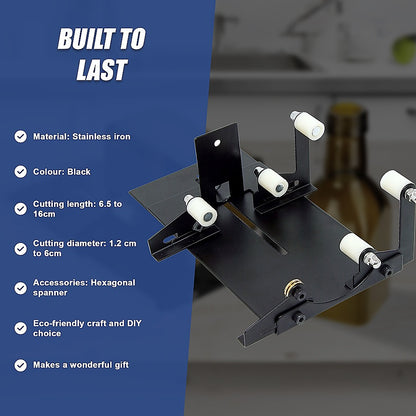 BUILT TO LAST

Material: Stainless iron

Colour: Black

Cutting length: 6.5 to 16cm

Cutting diameter: 1.2 cm to 6cm

Accessories: Hexagonal spanner

Eco-friendly craft and DIY choice

Makes a wonderful gift