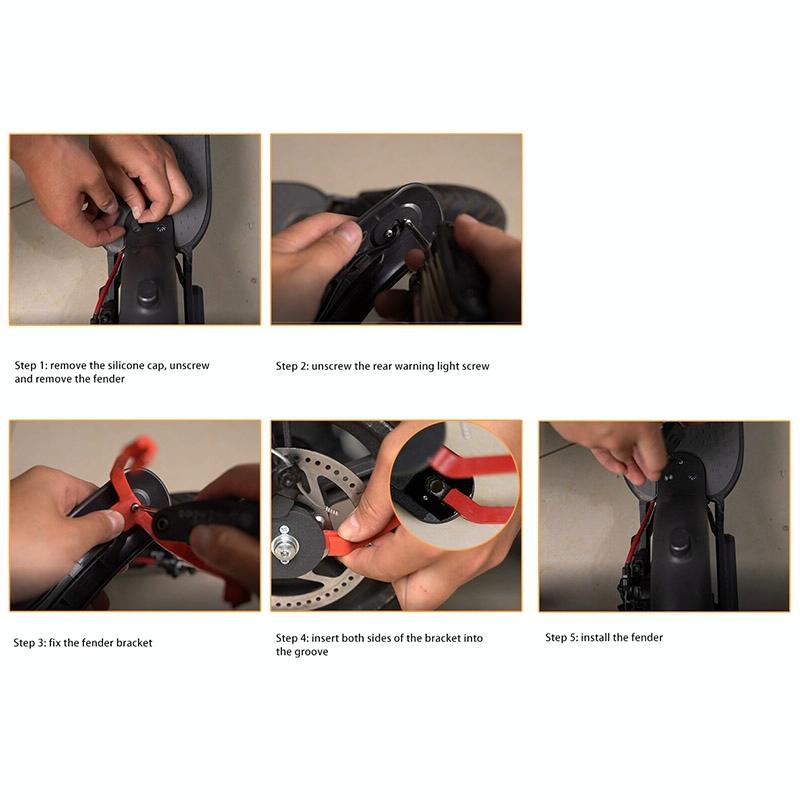 Step 1: remove the silicone cap, unscrew and remove the fender

Step 2: unscrew the rear warning light screw

Step 3: fix the fender bracket

Step 4: insert both sides of the bracket into the groove

Step 5: install the fender