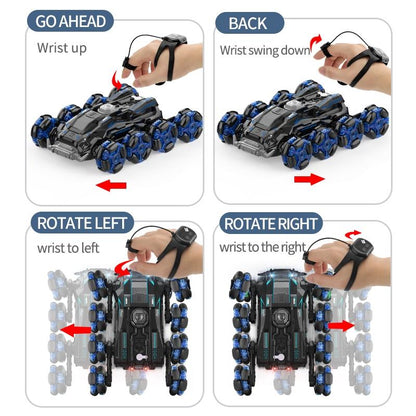 GO AHEAD

Wrist up

BACK

Wrist swing down

ROTATE LEFT

wrist to left

ROTATE RIGHT

wrist to the right