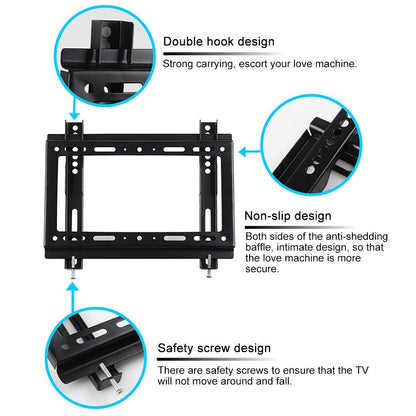 Double hook design

Strong carrying, escort your love machine.

Non-slip design

Both sides of the anti-shedding baffle, intimate design, so that the love machine is more secure.

Safety screw design

There are safety screws to ensure that the TV will not move around and fall.