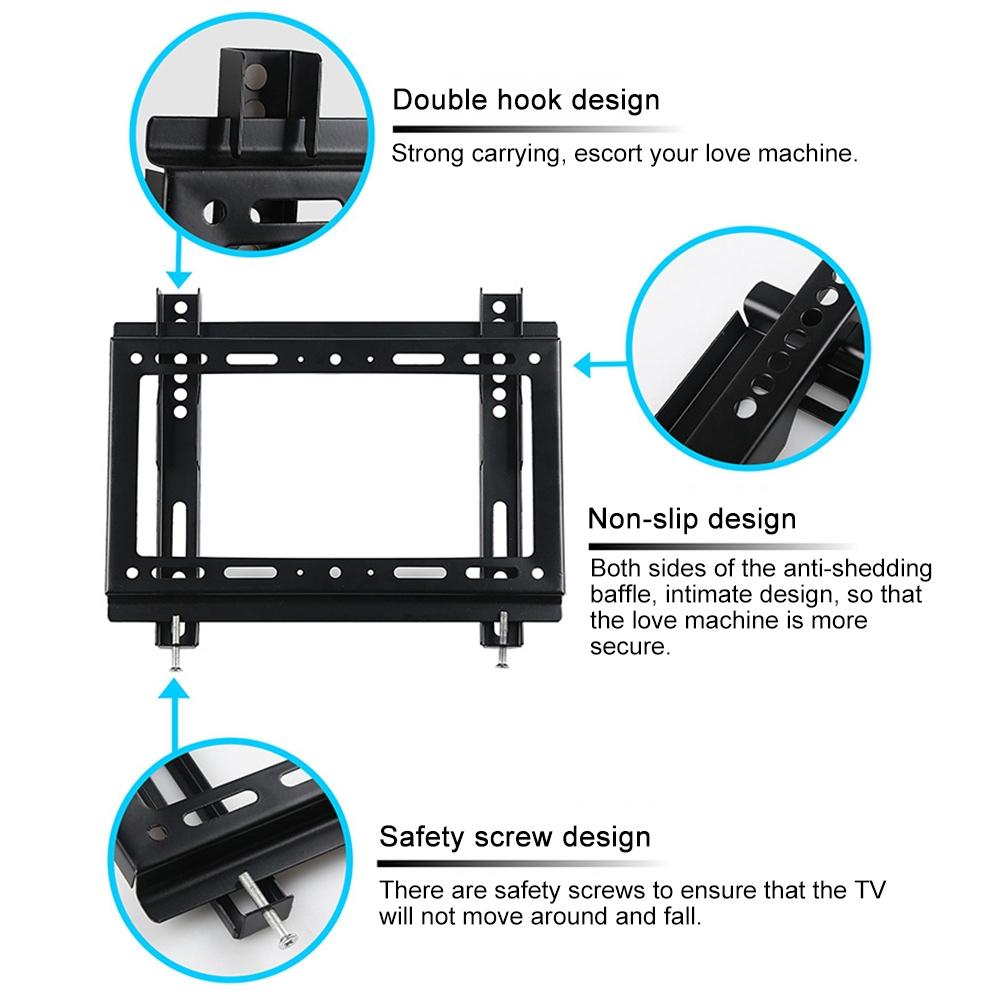 Double hook design

Strong carrying, escort your love machine.

Non-slip design

Both sides of the anti-shedding baffle, intimate design, so that the love machine is more secure.

Safety screw design

There are safety screws to ensure that the TV will not move around and fall.