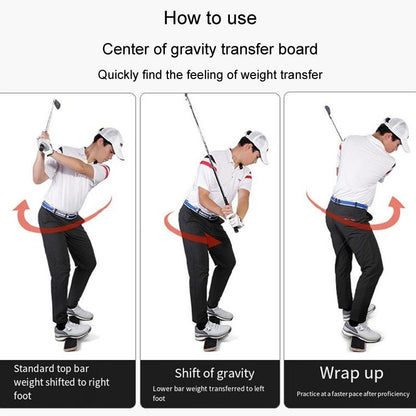 How to use

Center of gravity transfer board

Quickly find the feeling of weight transfer

Standard top bar weight shifted to right foot

Shift of gravity

Lower bar weight transferred to left foot

Wrap up

Practice at a faster pace after proficiency