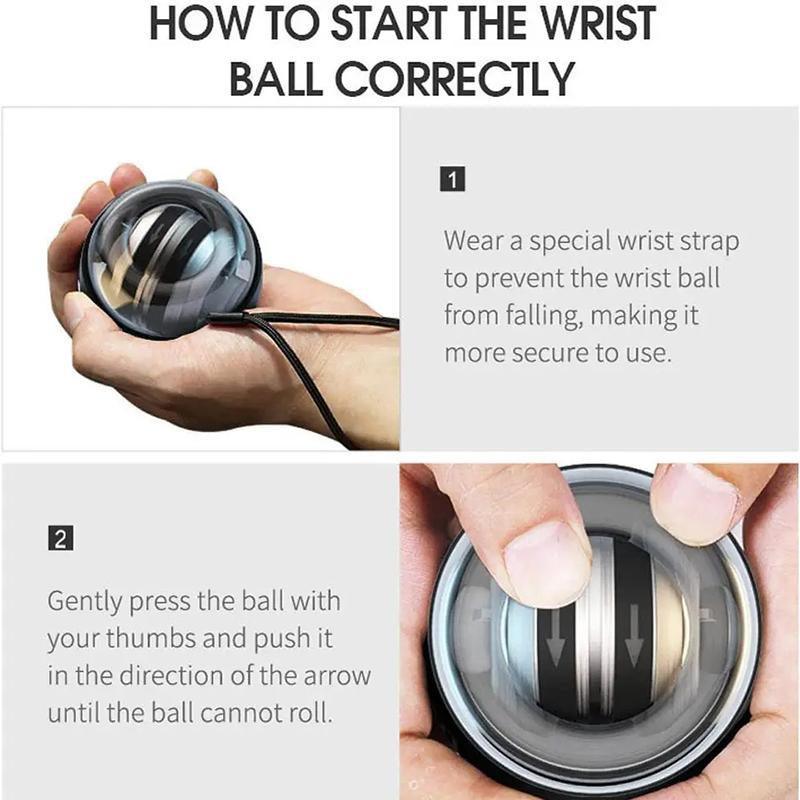 HOW TO START THE WRIST BALL CORRECTLY

1

Wear a special wrist strap to prevent the wrist ball from falling, making it more secure to use.

2

Gently press the ball with your thumbs and push it in the direction of the arrow until the ball cannot roll.