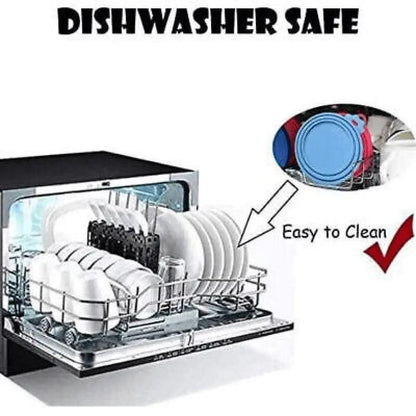 DISHWASHER SAFE

Easy to Clean