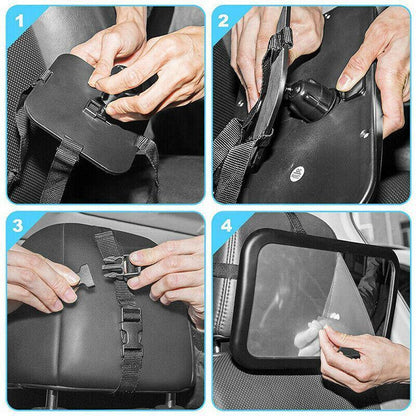 1

2

3

4