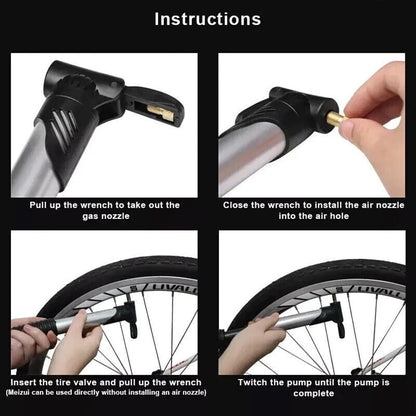 Instructions

Pull up the wrench to take out the gas nozzle

Close the wrench to install the air nozzle into the air hole

LIVALL

Insert the tire valve and pull up the wrench
(Meizui can be used directly without installing an air nozzle)

LIVALL

Twitch the pump until the pump is complete