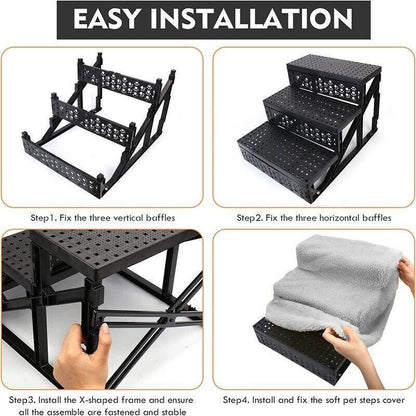 EASY INSTALLATION

Step1. Fix the three vertical baffles

Step2. Fix the three horizontal baffles

Step3. Install the X-shaped frame and ensure all the assemble are fastened and stable

Step4. Install and fix the soft pet steps cover