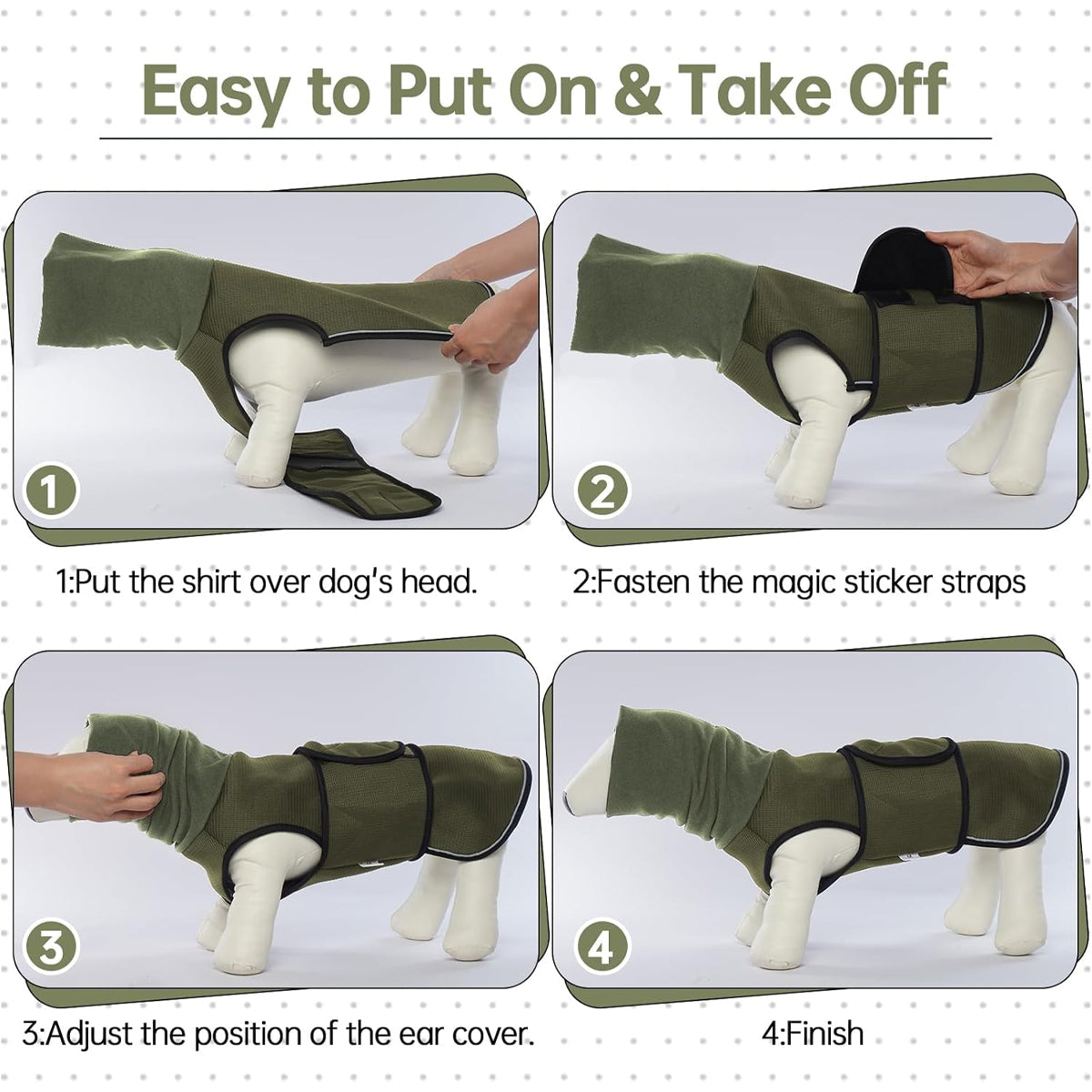 Easy to Put On & Take Off

1

1:Put the shirt over dog's head.

2

2:Fasten the magic sticker straps

3

3:Adjust the position of the ear cover.

4

4:Finish