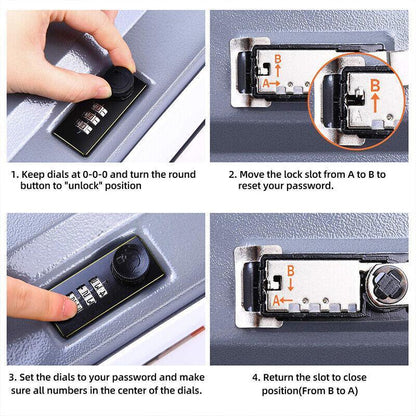 B
A
B
A

1. Keep dials at 0-0-0 and turn the round button to "unlock" position

2. Move the lock slot from A to B to reset your password.

B
A

3. Set the dials to your password and make sure all numbers in the center of the dials.

4. Return the slot to close position(From B to A)