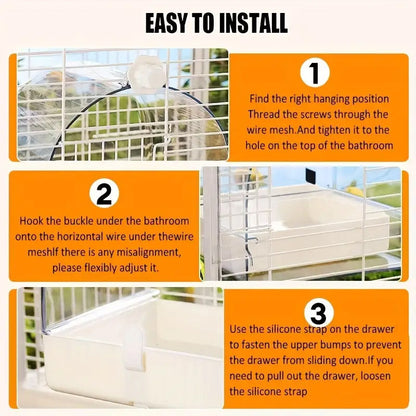 EASY TO INSTALL

1

Find the right hanging position Thread the screws through the wire mesh.And tighten it to the hole on the top of the bathroom

2

Hook the buckle under the bathroom onto the horizontal wire under thewire meshIf there is any misalignment, please flexibly adjust it.

3

Use the silicone strap on the drawer to fasten the upper bumps to prevent the drawer from sliding down.If you need to pull out the drawer, loosen the silicone strap