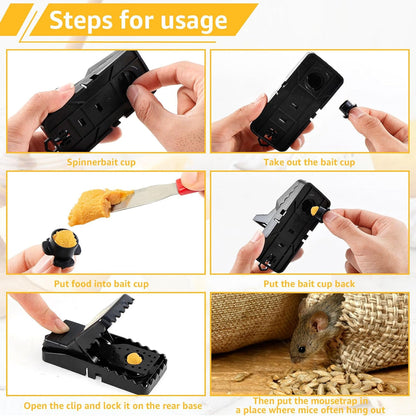 Steps for usage

Spinnerbait cup

Take out the bait cup

Put food into bait cup

Put the bait cup back

Open the clip and lock it on the rear base

Then put the mousetrap in a place where mice often hang out