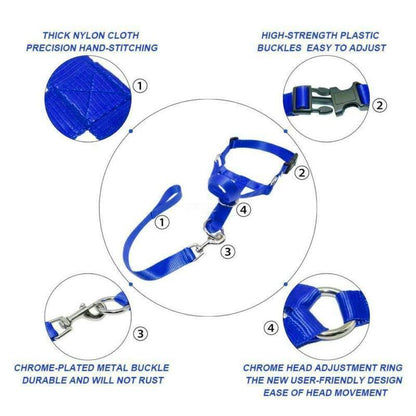 THICK NYLON CLOTH
PRECISION HAND-STITCHING

①

HIGH-STRENGTH PLASTIC
BUCKLES EASY TO ADJUST

②

②

④

①

③

③

④

CHROME-PLATED METAL BUCKLE
DURABLE AND WILL NOT RUST

CHROME HEAD ADJUSTMENT RING
THE NEW USER-FRIENDLY DESIGN
EASE OF HEAD MOVEMENT