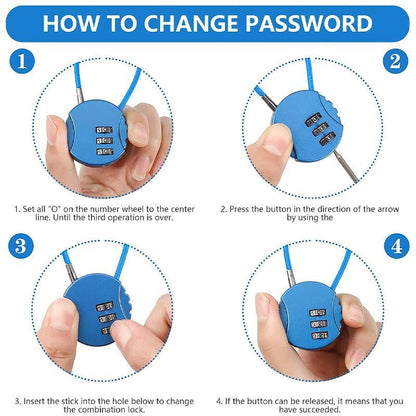 HOW TO CHANGE PASSWORD

1

2

1. Set all "O" on the number wheel to the center line. Until the third operation is over.

2. Press the button in the direction of the arrow by using the

3

4

3. Insert the stick into the hole below to change the combination lock.

4. If the button can be released, it means that you have succeeded.