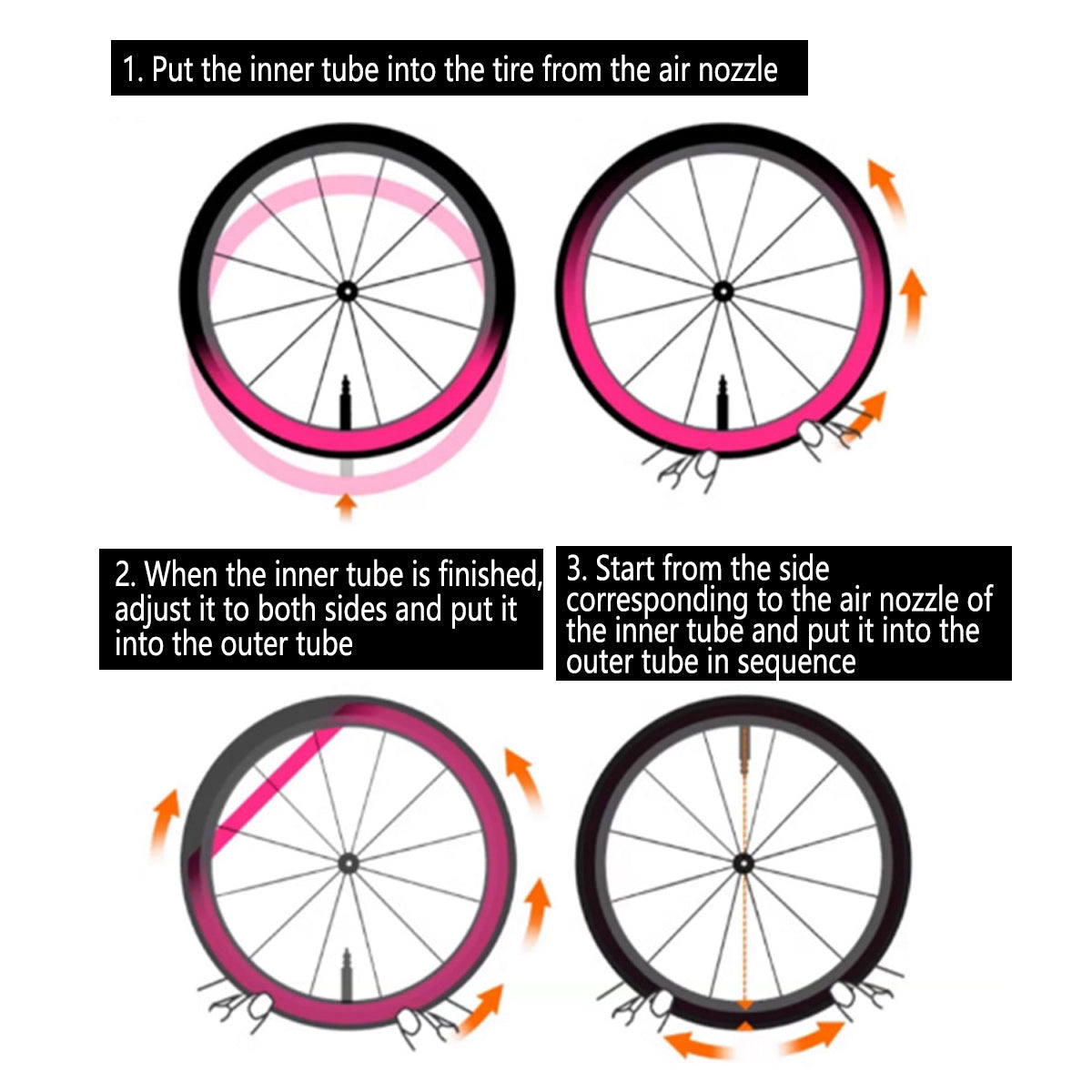 1. Put the inner tube into the tire from the air nozzle

2. When the inner tube is finished, adjust it to both sides and put it into the outer tube

3. Start from the side corresponding to the air nozzle of the inner tube and put it into the outer tube in sequence