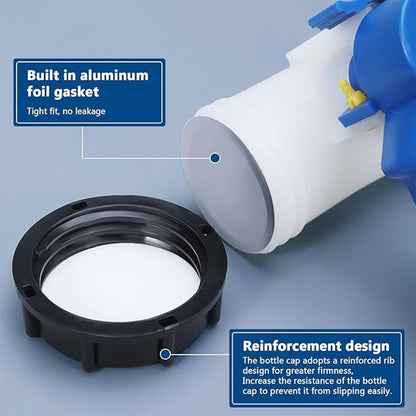 Built in aluminum foil gasket

Tight fit, no leakage

Reinforcement design

The bottle cap adopts a reinforced rib design for greater firmness, Increase the resistance of the bottle cap to prevent it from slipping easily.