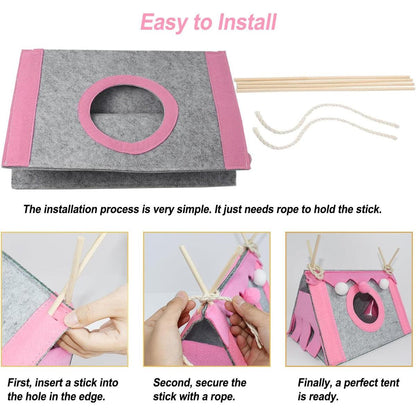 Easy to Install

The installation process is very simple. It just needs rope to hold the stick.

First, insert a stick into the hole in the edge.

Second, secure the stick with a rope.

Finally, a perfect tent is ready.