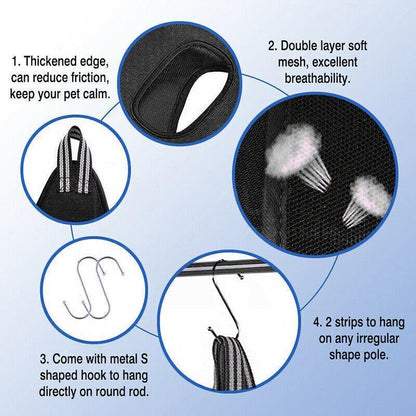 1. Thickened edge, can reduce friction, keep your pet calm.

2. Double layer soft mesh, excellent breathability.

3. Come with metal S shaped hook to hang directly on round rod.

4. 2 strips to hang on any irregular shape pole.