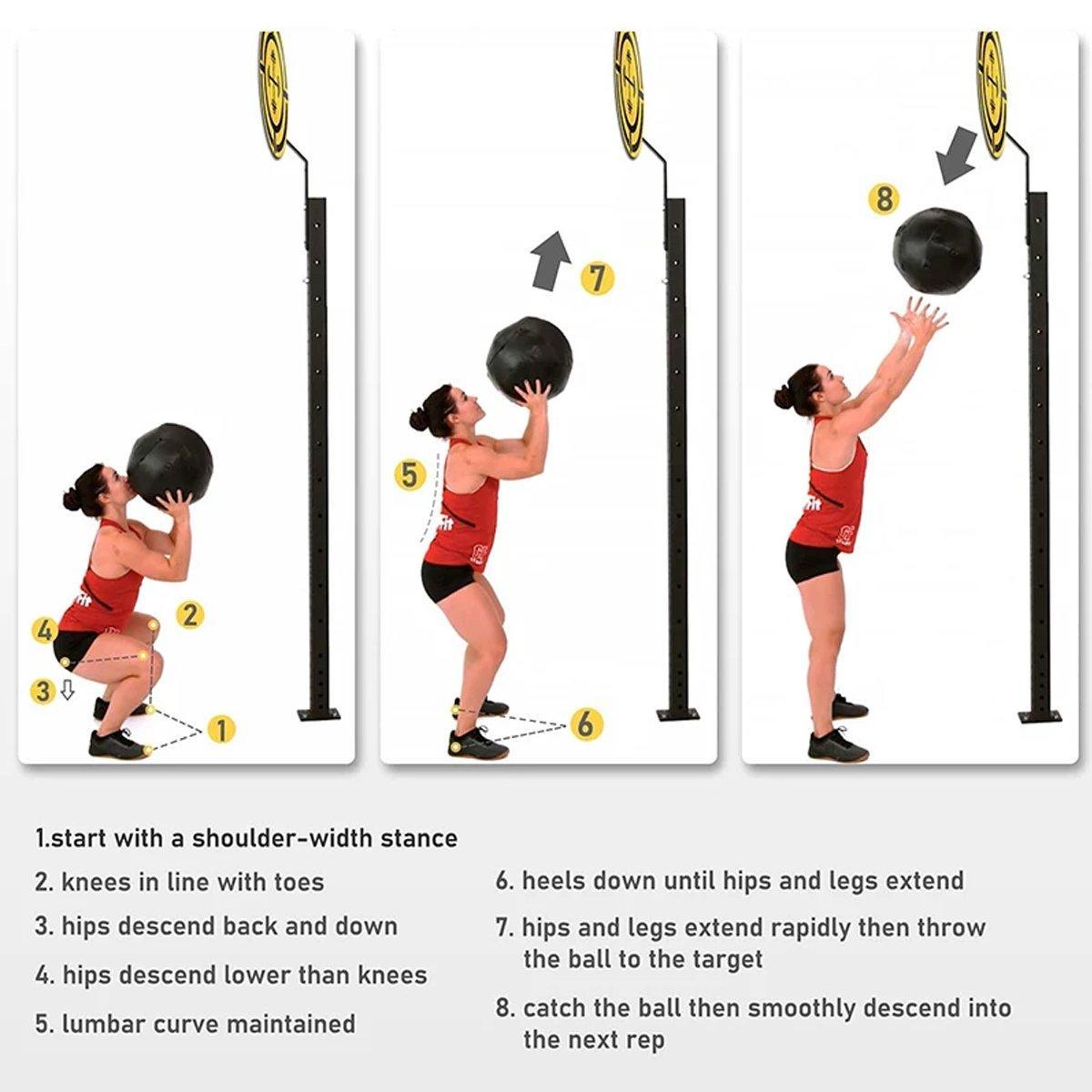 4

2

3

1

5

7

6

8

1.start with a shoulder-width stance

2. knees in line with toes

3. hips descend back and down

4. hips descend lower than knees

5. lumbar curve maintained

6. heels down until hips and legs extend

7. hips and legs extend rapidly then throw the ball to the target

8. catch the ball then smoothly descend into the next rep