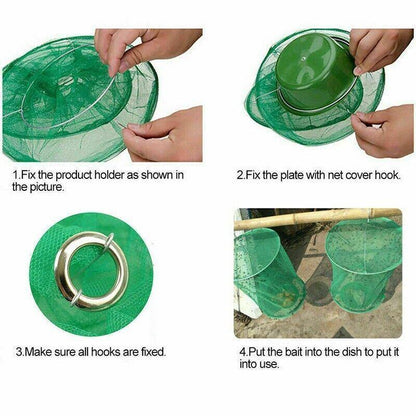 1.Fix the product holder as shown in the picture.

2.Fix the plate with net cover hook.

3.Make sure all hooks are fixed.

4.Put the bait into the dish to put it into use.