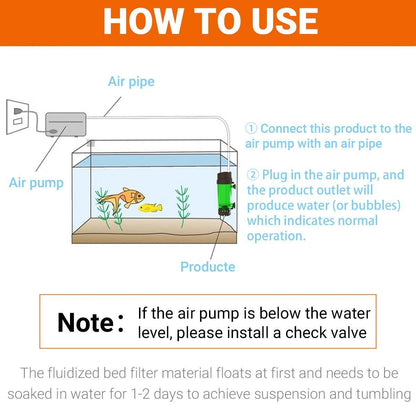 HOW TO USE

Air pipe

Air pump

Producte

① Connect this product to the air pump with an air pipe

② Plug in the air pump, and the product outlet will produce water (or bubbles) which indicates normal operation.

Note: If the air pump is below the water level, please install a check valve

The fluidized bed filter material floats at first and needs to be soaked in water for 1-2 days to achieve suspension and tumbling