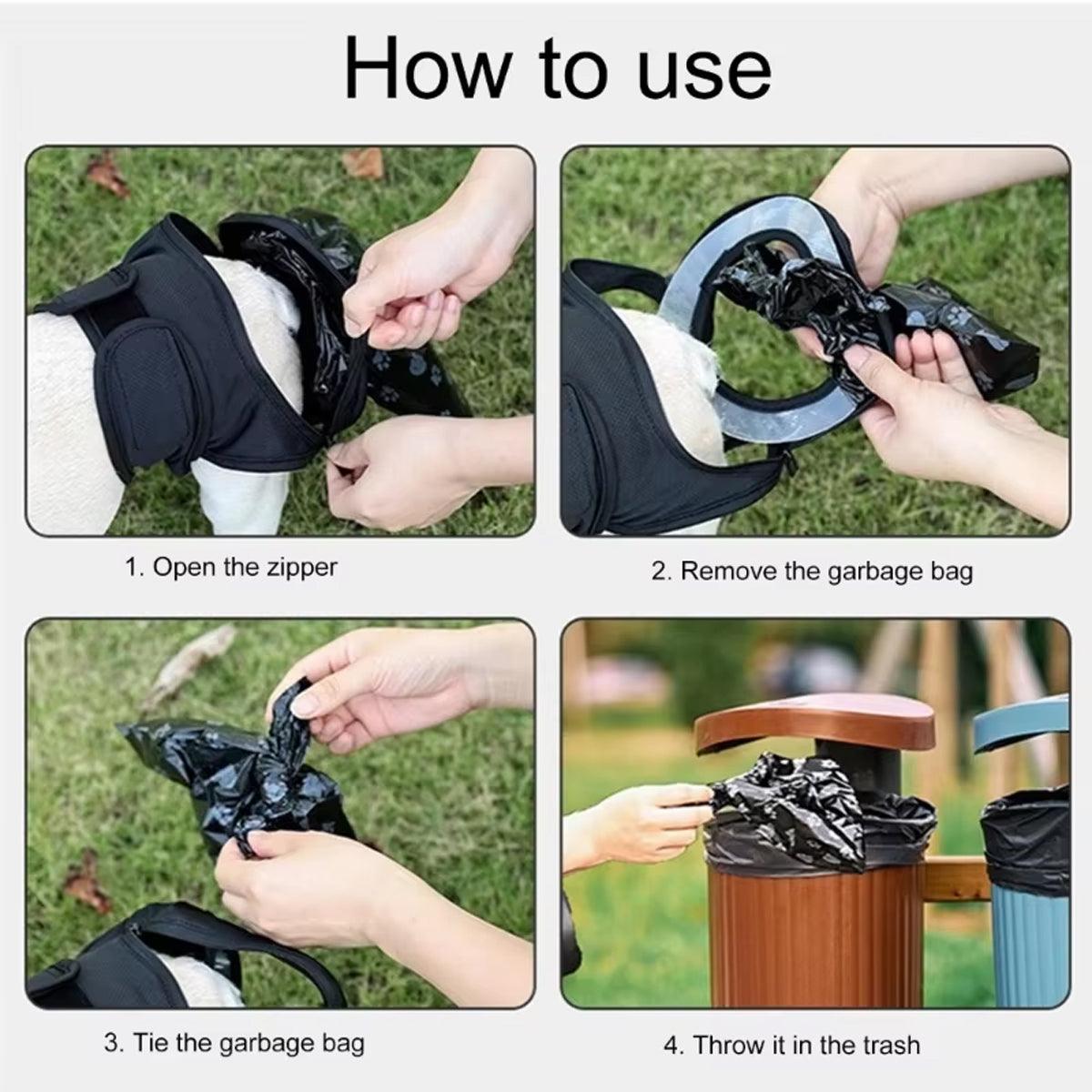 How to use

1. Open the zipper

2. Remove the garbage bag

3. Tie the garbage bag

4. Throw it in the trash