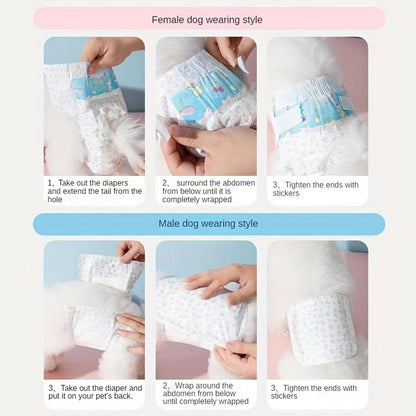 Female dog wearing style

1、Take out the diapers and extend the tail from the hole

2、 surround the abdomen from below until it is completely wrapped

3、Tighten the ends with stickers

Male dog wearing style

3、Take out the diaper and put it on your pet's back.

2、Wrap around the abdomen from below until completely wrapped

3、Tighten the ends with stickers