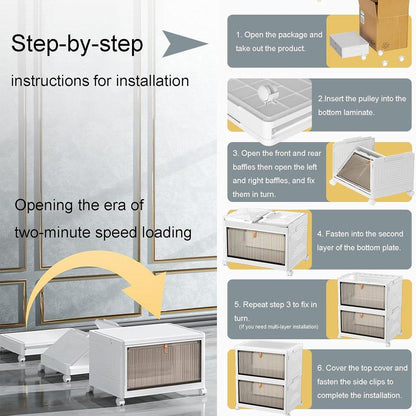 Step-by-step

instructions for installation

Opening the era of two-minute speed loading

1. Open the package and take out the product.

2.Insert the pulley into the bottom laminate.

3. Open the front and rear baffles then open the left and right baffles, and fix them in turn.

4. Fasten into the second layer of the bottom plate.

5. Repeat step 3 to fix in turn.
(If you need multi-layer installation)

6. Cover the top cover and fasten the side clips to complete the installation.