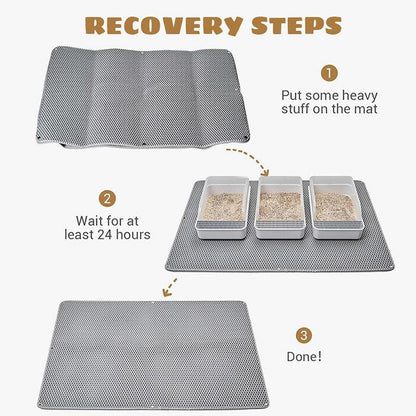 RECOVERY STEPS

1

Put some heavy stuff on the mat

2

Wait for at least 24 hours

3

Done!