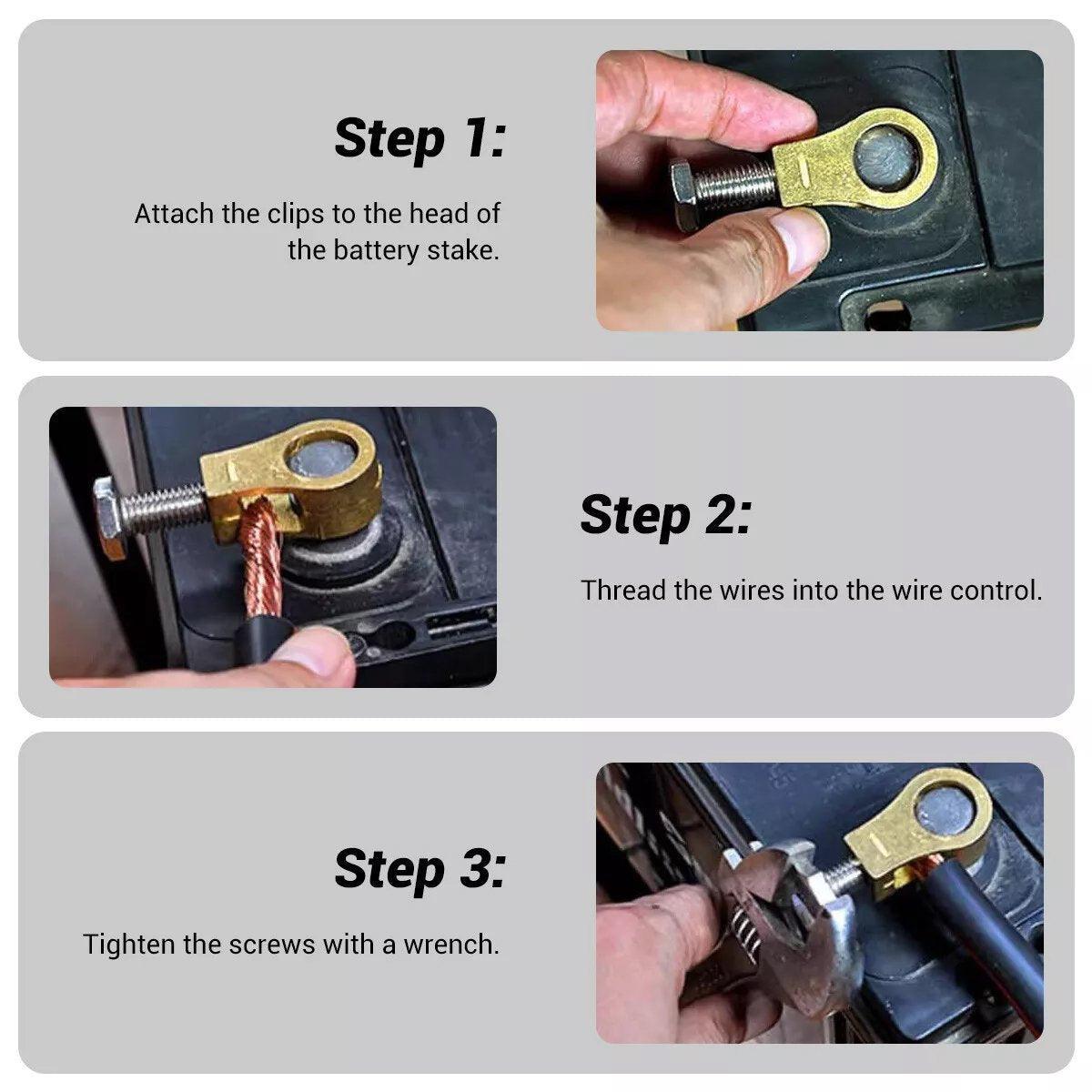 Step 1:

Attach the clips to the head of the battery stake.

Step 2:

Thread the wires into the wire control.

Step 3:

Tighten the screws with a wrench.