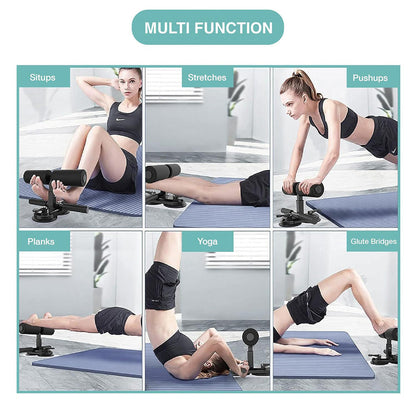 MULTI FUNCTION

Situps

Stretches

Pushups

Planks

Yoga

Glute Bridges