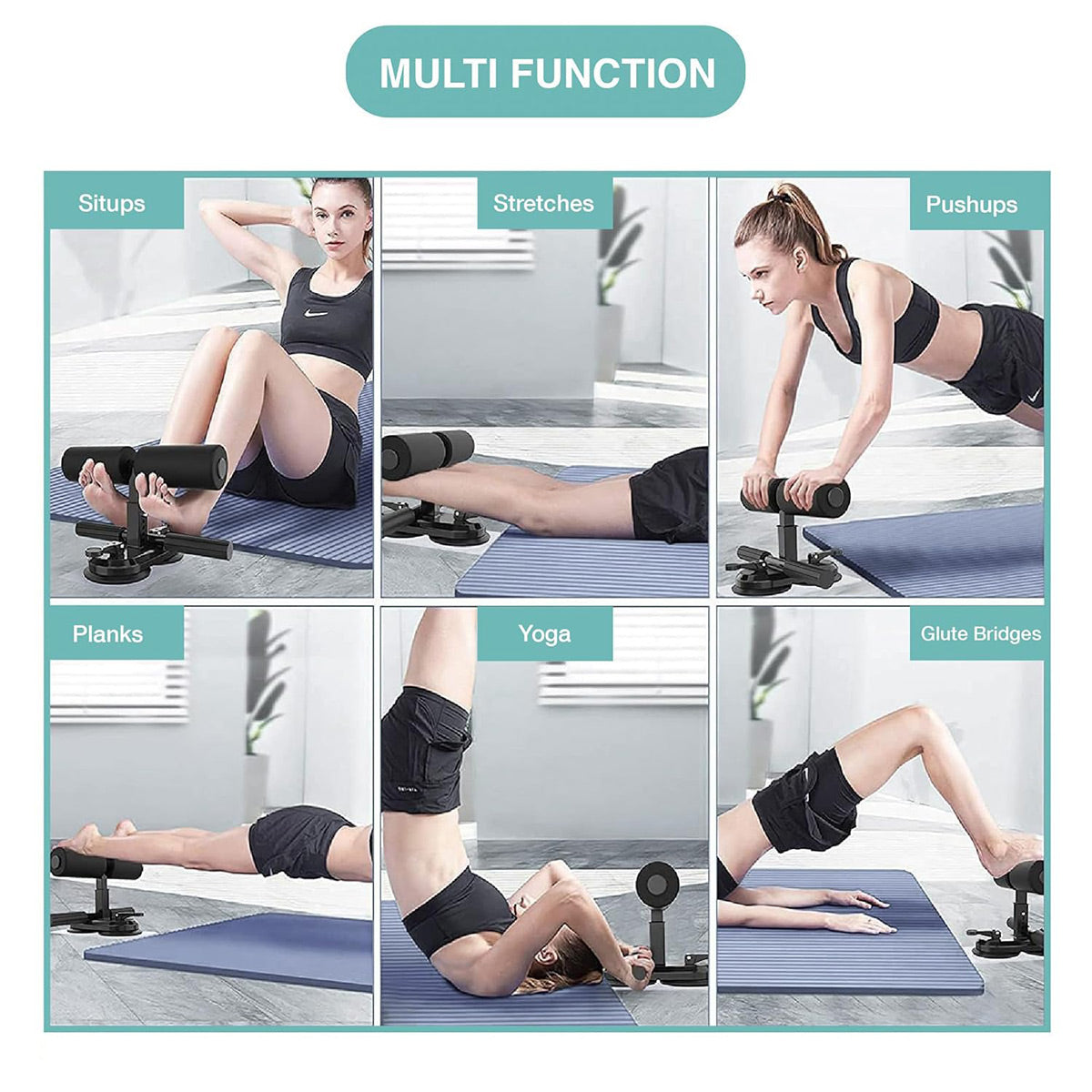 MULTI FUNCTION

Situps

Stretches

Pushups

Planks

Yoga

Glute Bridges