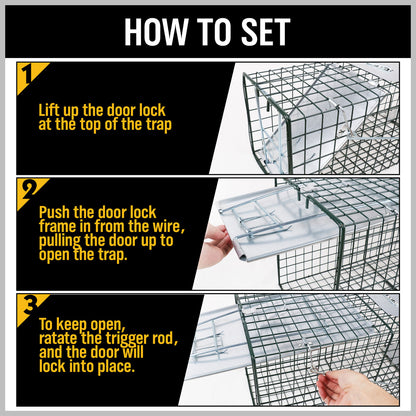 HOW TO SET

1

Lift up the door lock at the top of the trap

2

Push the door lock frame in from the wire, pulling the door up to open the trap.

3

To keep open, ratate the trigger rod, and the door will lock into place.