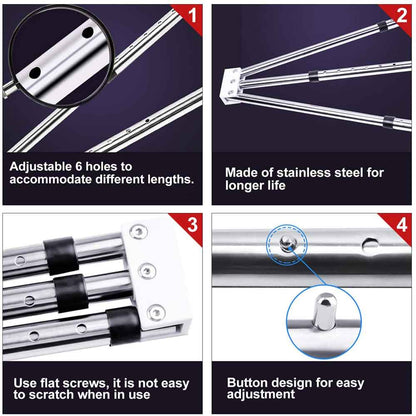 1

Adjustable 6 holes to accommodate different lengths.

2

Made of stainless steel for longer life

3

Use flat screws, it is not easy to scratch when in use

4

Button design for easy adjustment